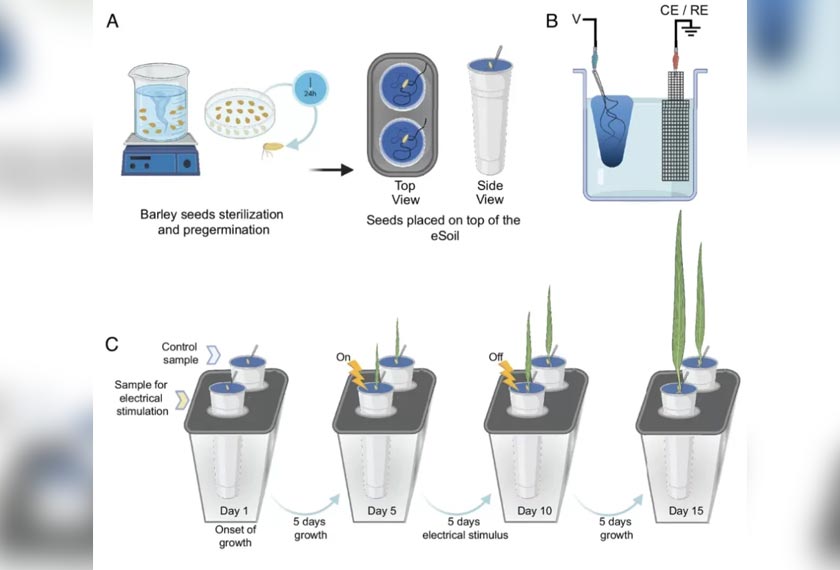 A

24h

Barley seeds sterilization and pregermination

Top View

Side View

Seeds placed on top of the eSoil

B

V

CE / RE

C

Control sample

Sample for electrical stimulation

On

Off

Day 1

Onset of growth

5 days growth

Day 5

5 days electrical stimulus

Day 10

5 days growth

Day 15