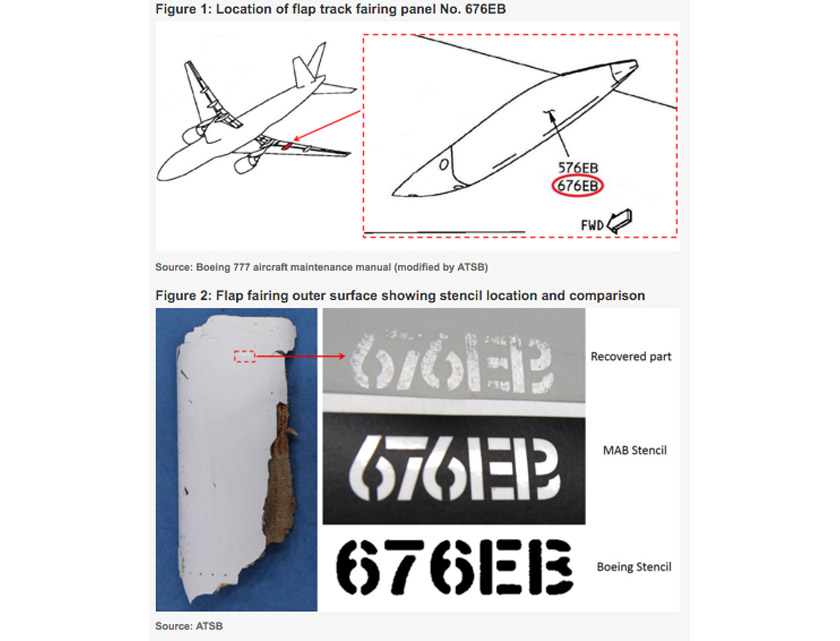 Figure 1: Location of flap track fairing panel No. 676EB

576EB
676EB
FWD

Source: Boeing 777 aircraft maintenance manual (modified by ATSB)

Figure 2: Flap fairing outer surface showing stencil location and comparison

676EB
Recovered part

676EB
MAB Stencil

676EB
Boeing Stencil

Source: ATSB